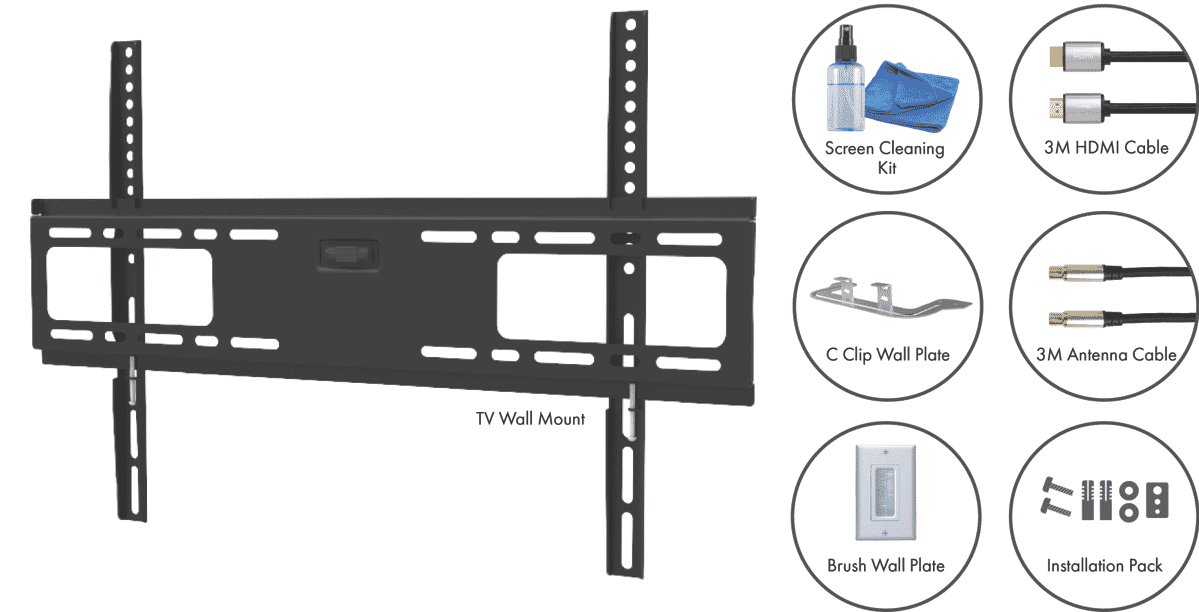 TV Wall Mount

Screen Cleaning Kit

3M HDMI Cable

C Clip Wall Plate

3M Antenna Cable

Brush Wall Plate

Installation Pack